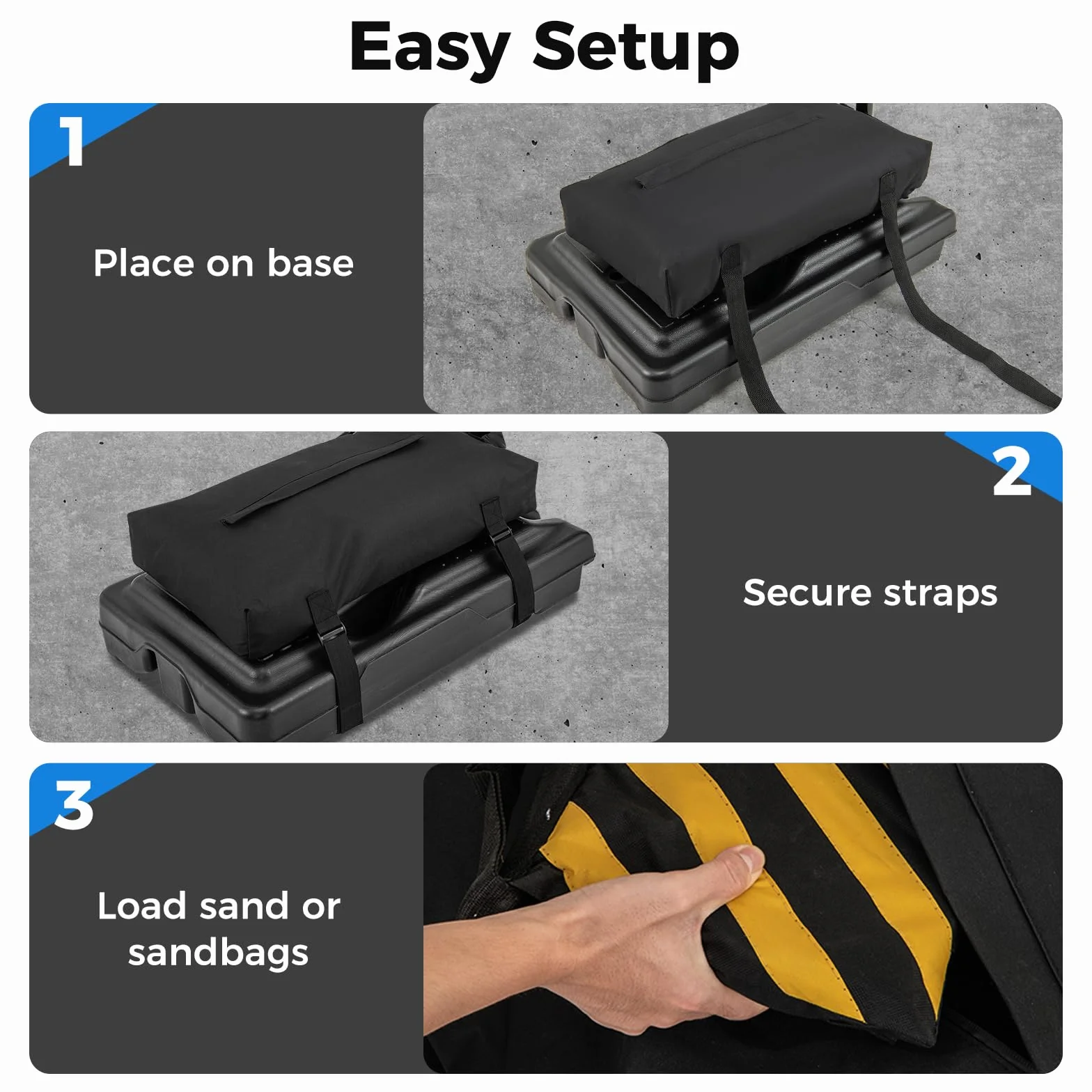 Easy Setup

1

Place on base

2

Secure straps

3

Load sand or sandbags