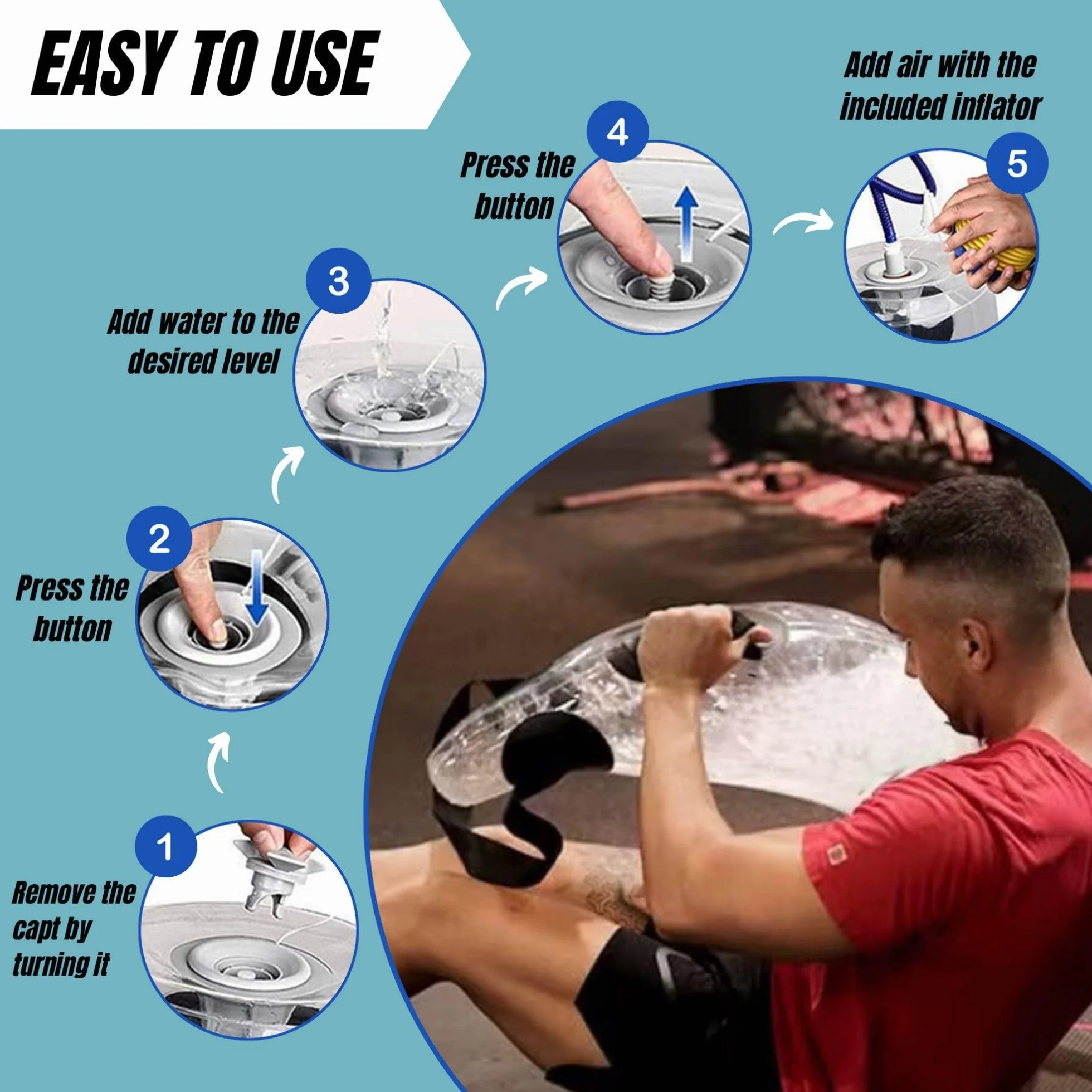 EASY TO USE

1
Remove the capt by turning it

2
Press the button

3
Add water to the desired level

4
Press the button

5
Add air with the included inflator