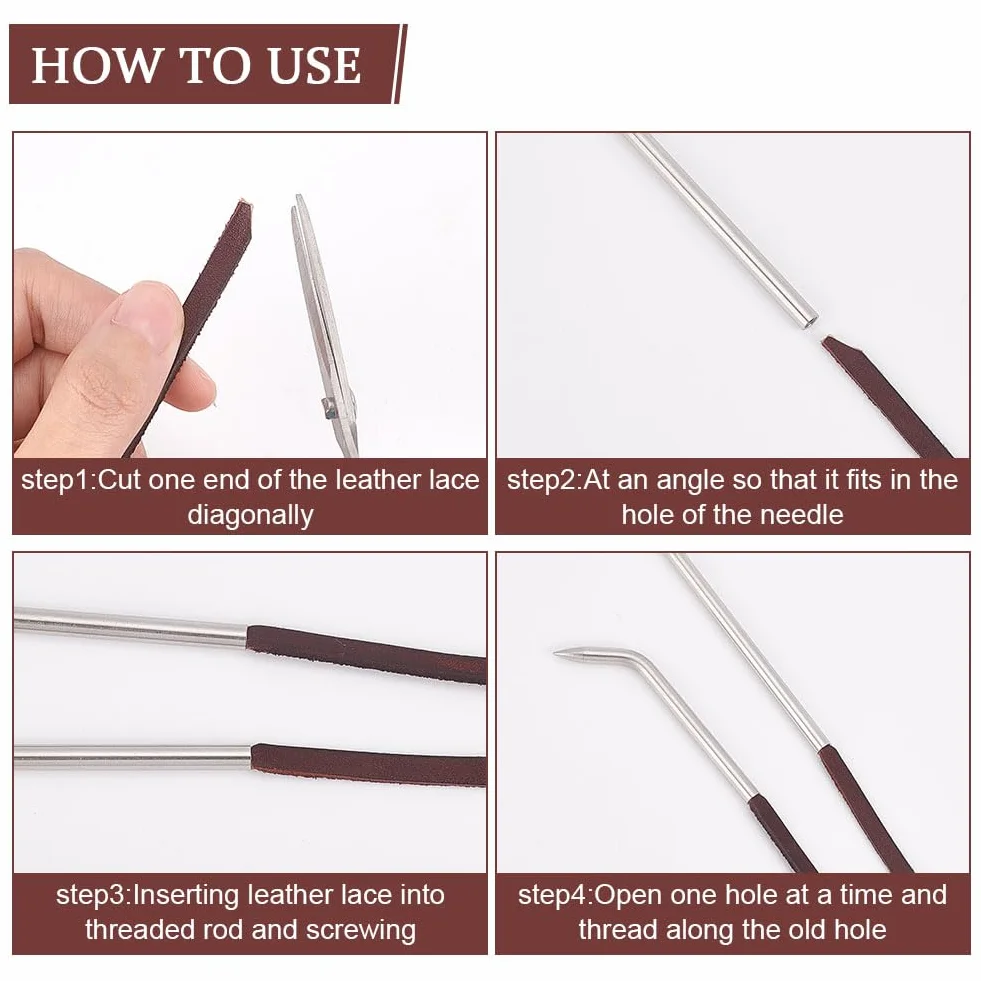 HOW TO USE

step1:Cut one end of the leather lace diagonally

step2:At an angle so that it fits in the hole of the needle

step3:Inserting leather lace into threaded rod and screwing

step4:Open one hole at a time and thread along the old hole