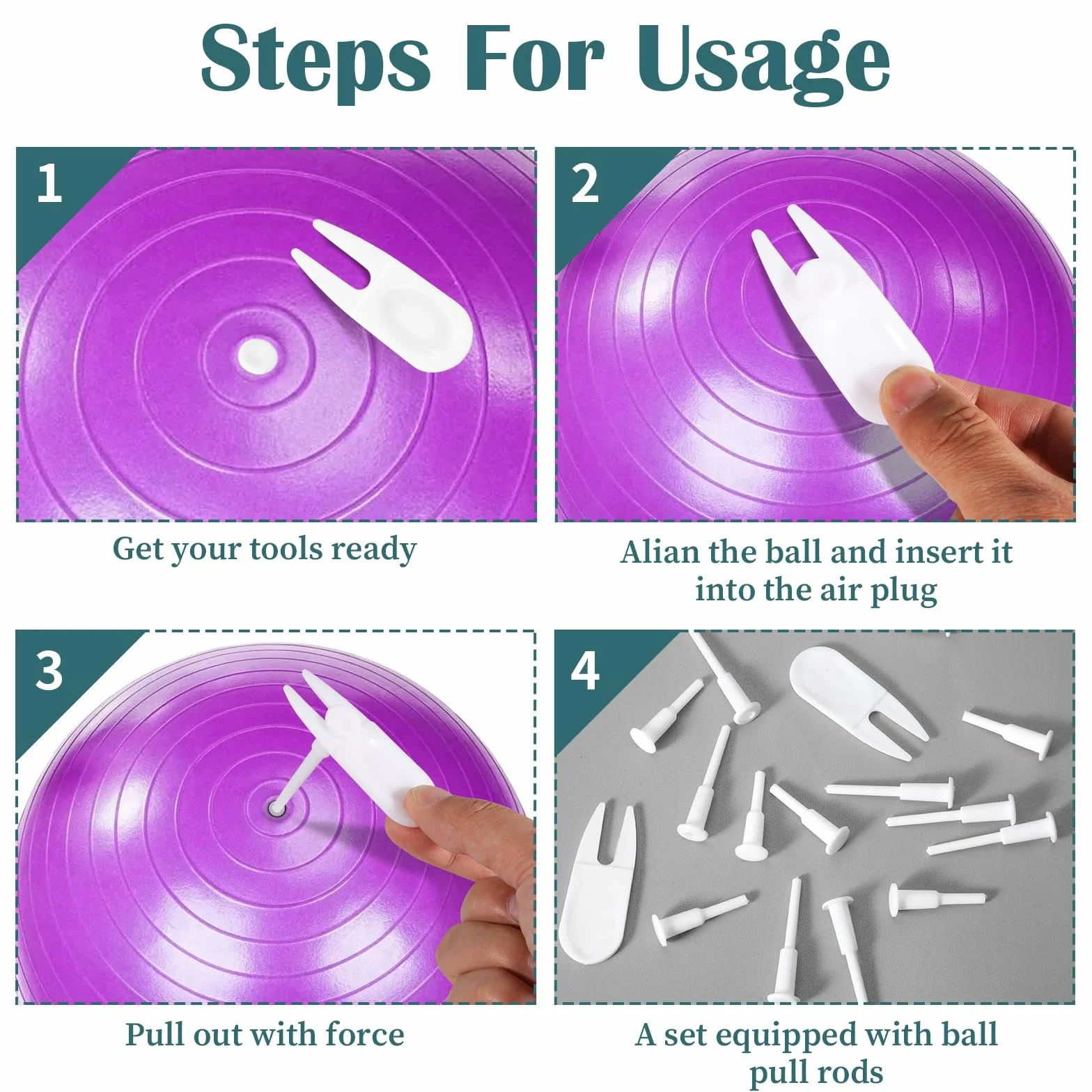 Steps For Usage

1

Get your tools ready

2

Alian the ball and insert it into the air plug

3

Pull out with force

4

A set equipped with ball pull rods