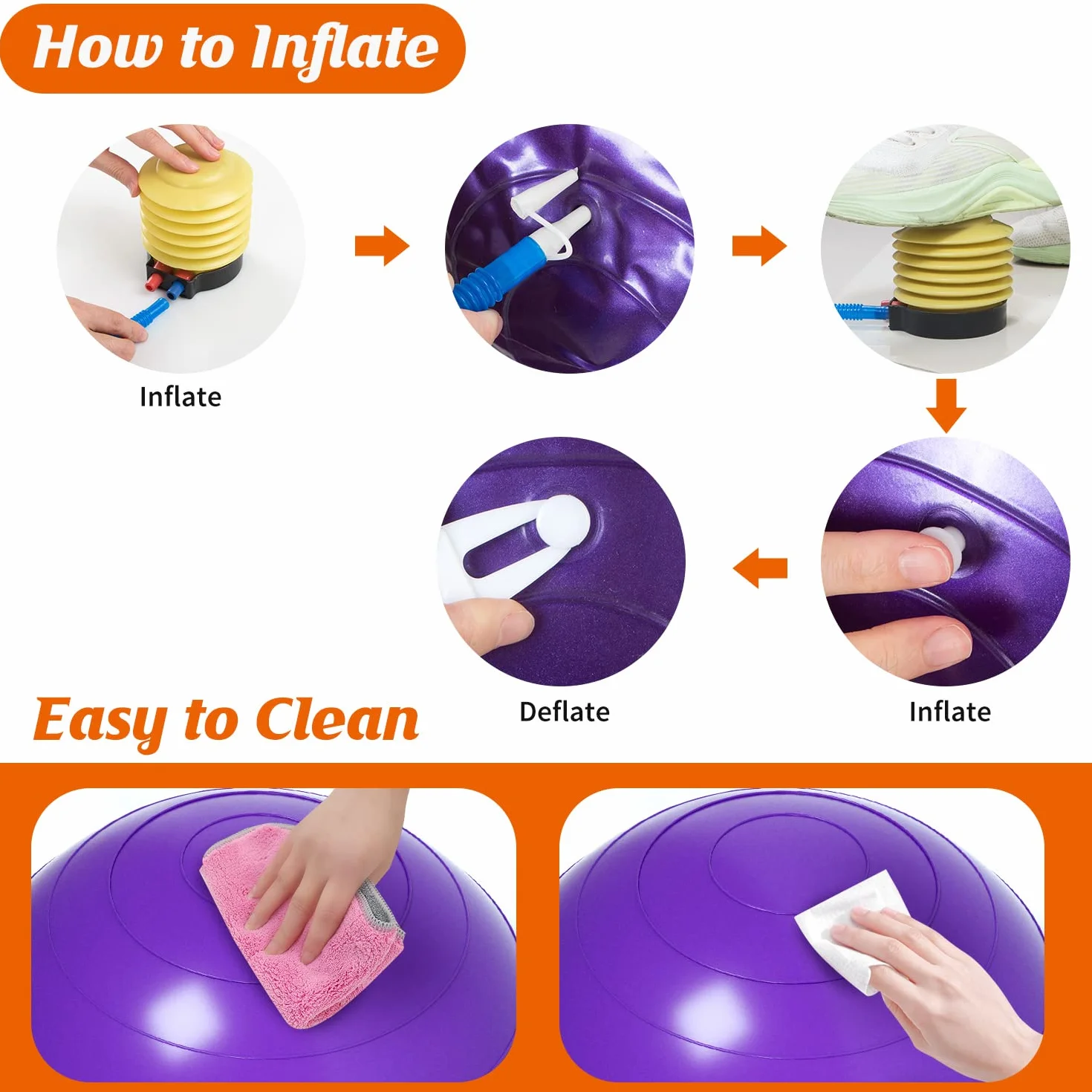 How to Inflate

Inflate

Deflate

Inflate

Easy to Clean