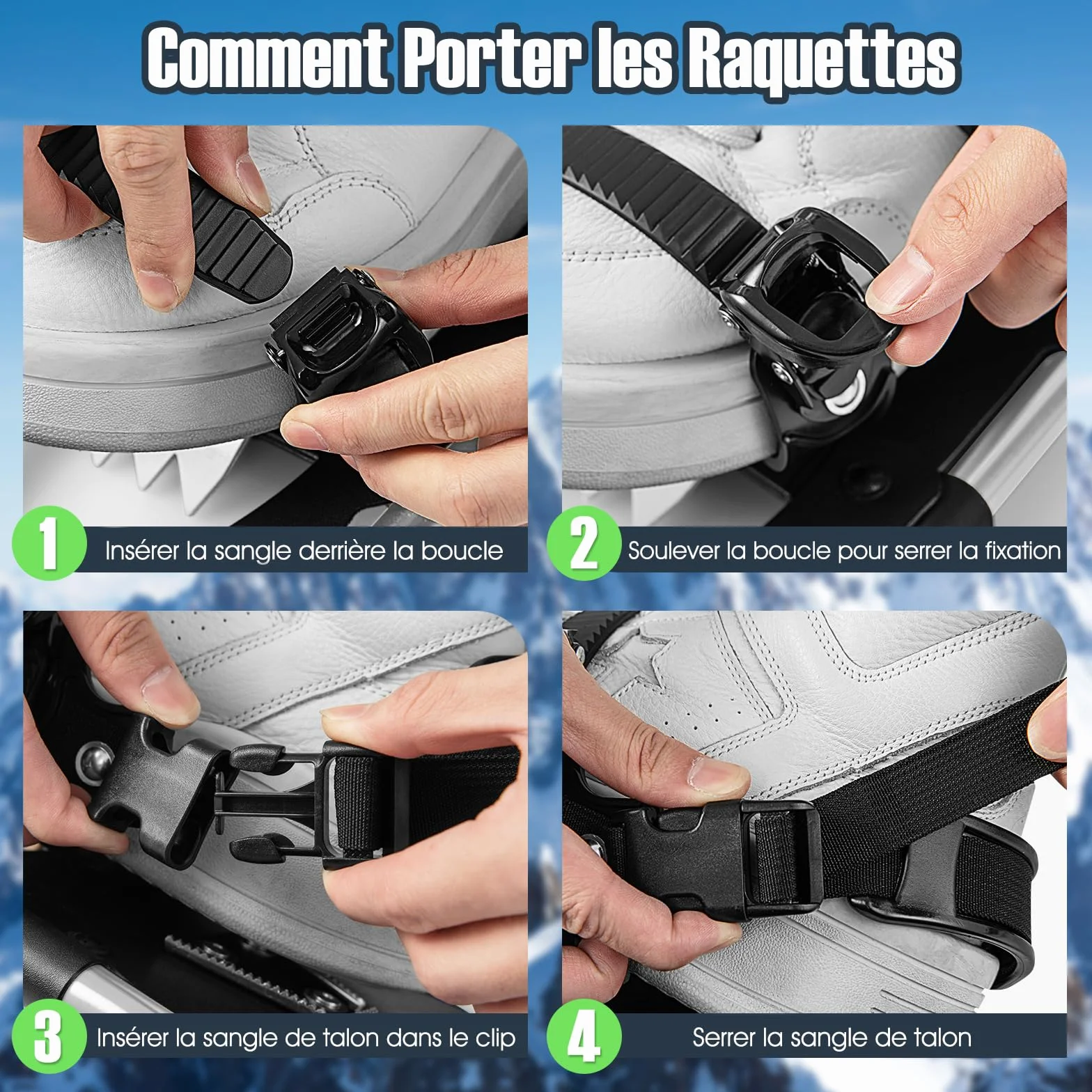 Comment Porter les Raquettes

1 Insérer la sangle derrière la boucle

2 Soulever la boucle pour serrer la fixation

3 Insérer la sangle de talon dans le clip

4 Serrer la sangle de talon