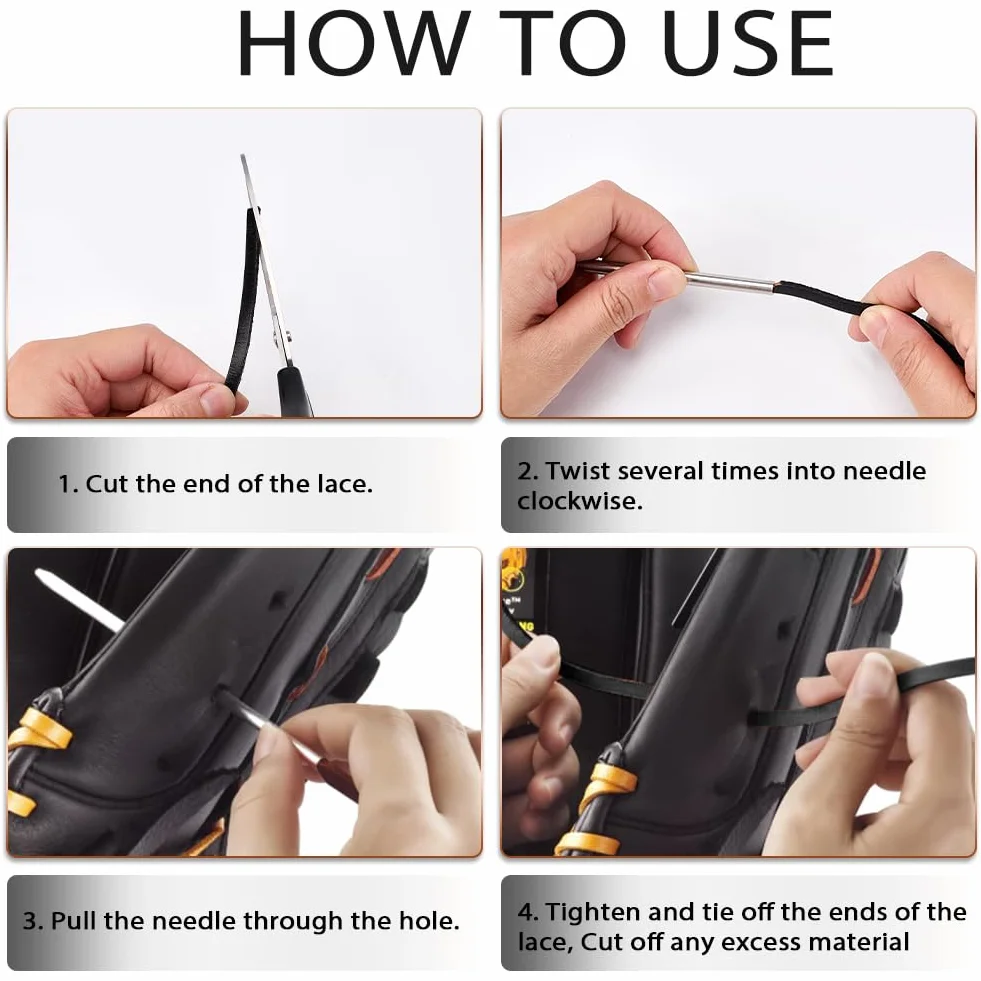 HOW TO USE

1. Cut the end of the lace.

2. Twist several times into needle clockwise.

3. Pull the needle through the hole.

4. Tighten and tie off the ends of the lace, Cut off any excess material