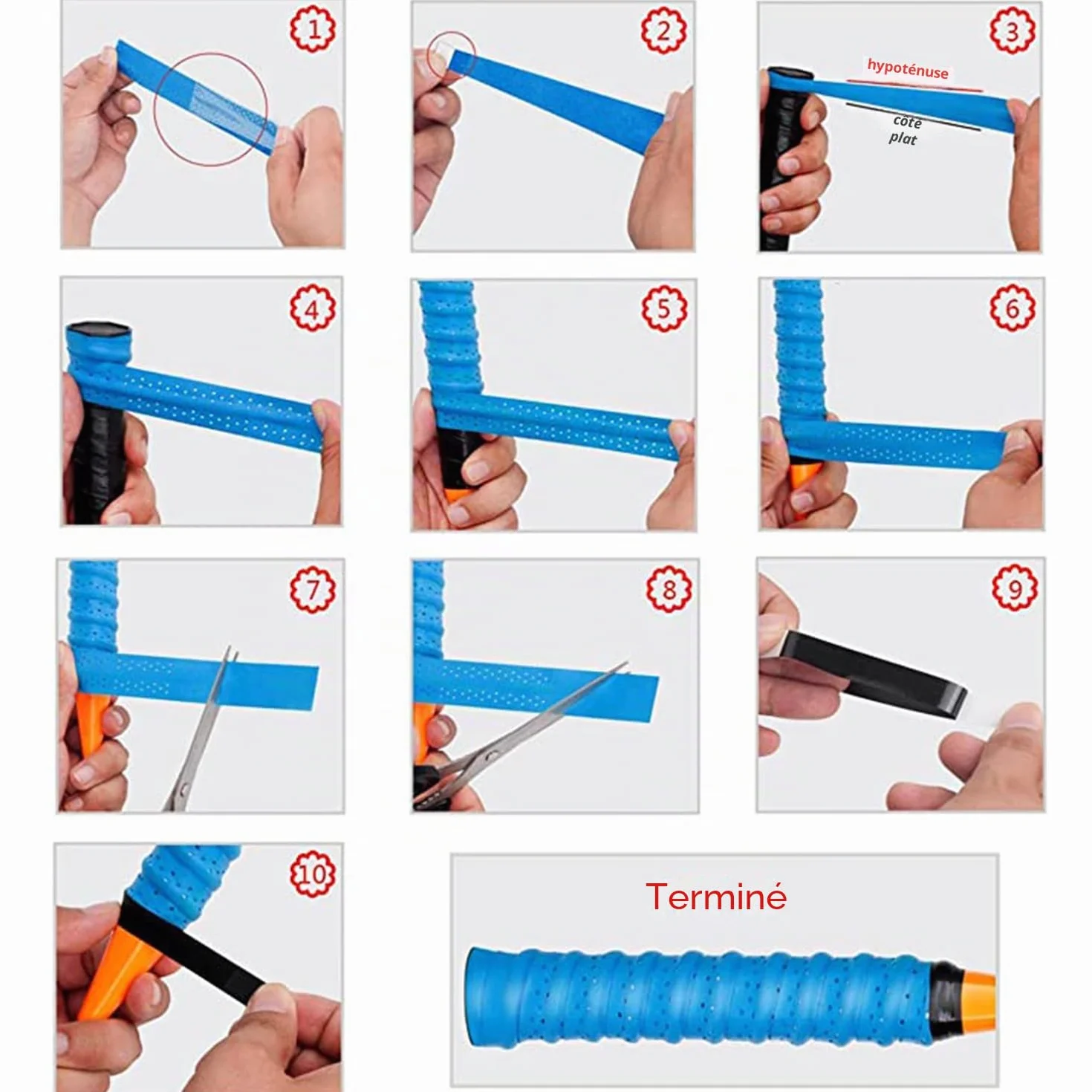 1

2

3

hypoténuse

côté plat

4

5

6

7

8

9

10

Terminé