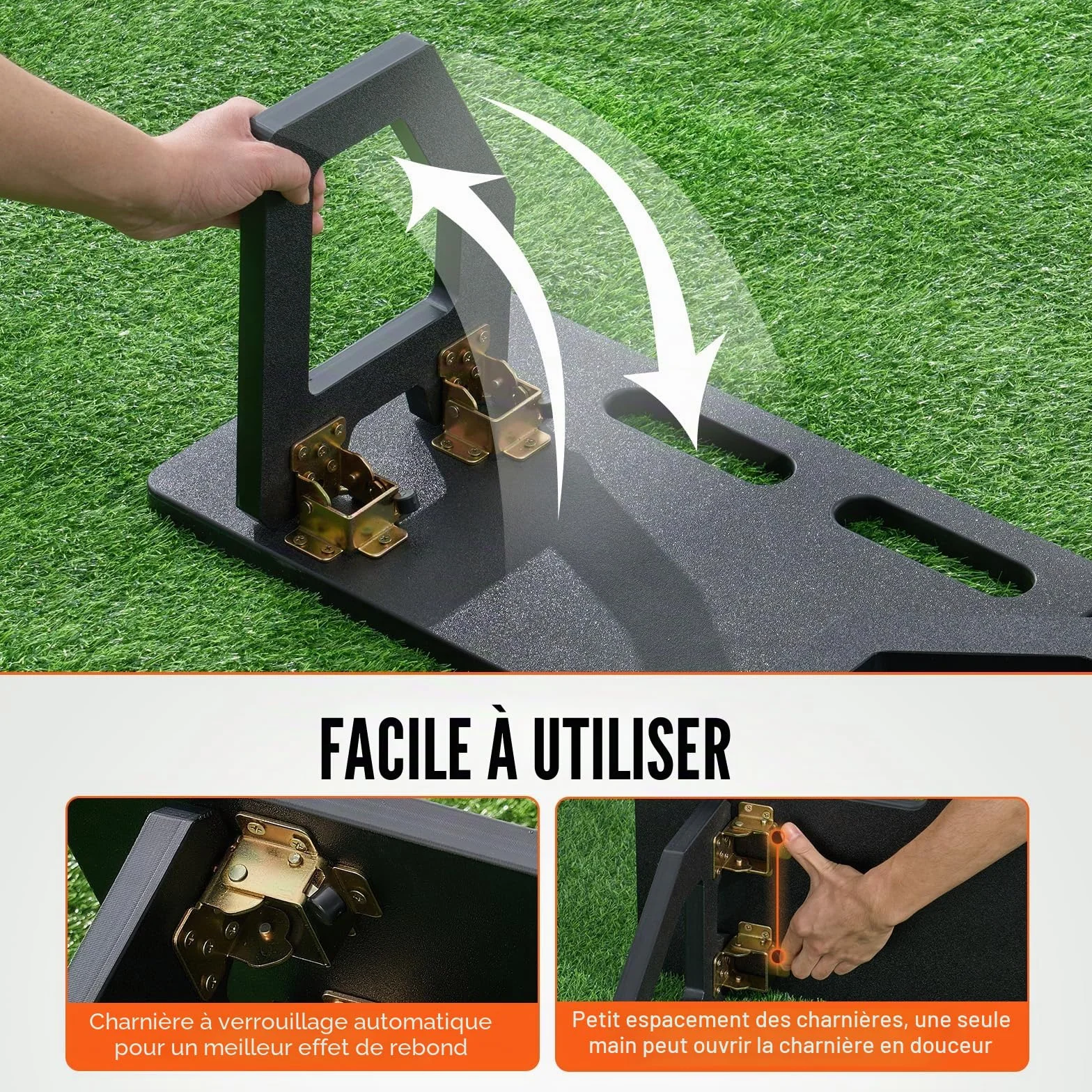 FACILE À UTILISER

Charnière à verrouillage automatique pour un meilleur effet de rebond

Petit espacement des charnières, une seule main peut ouvrir la charnière en douceur