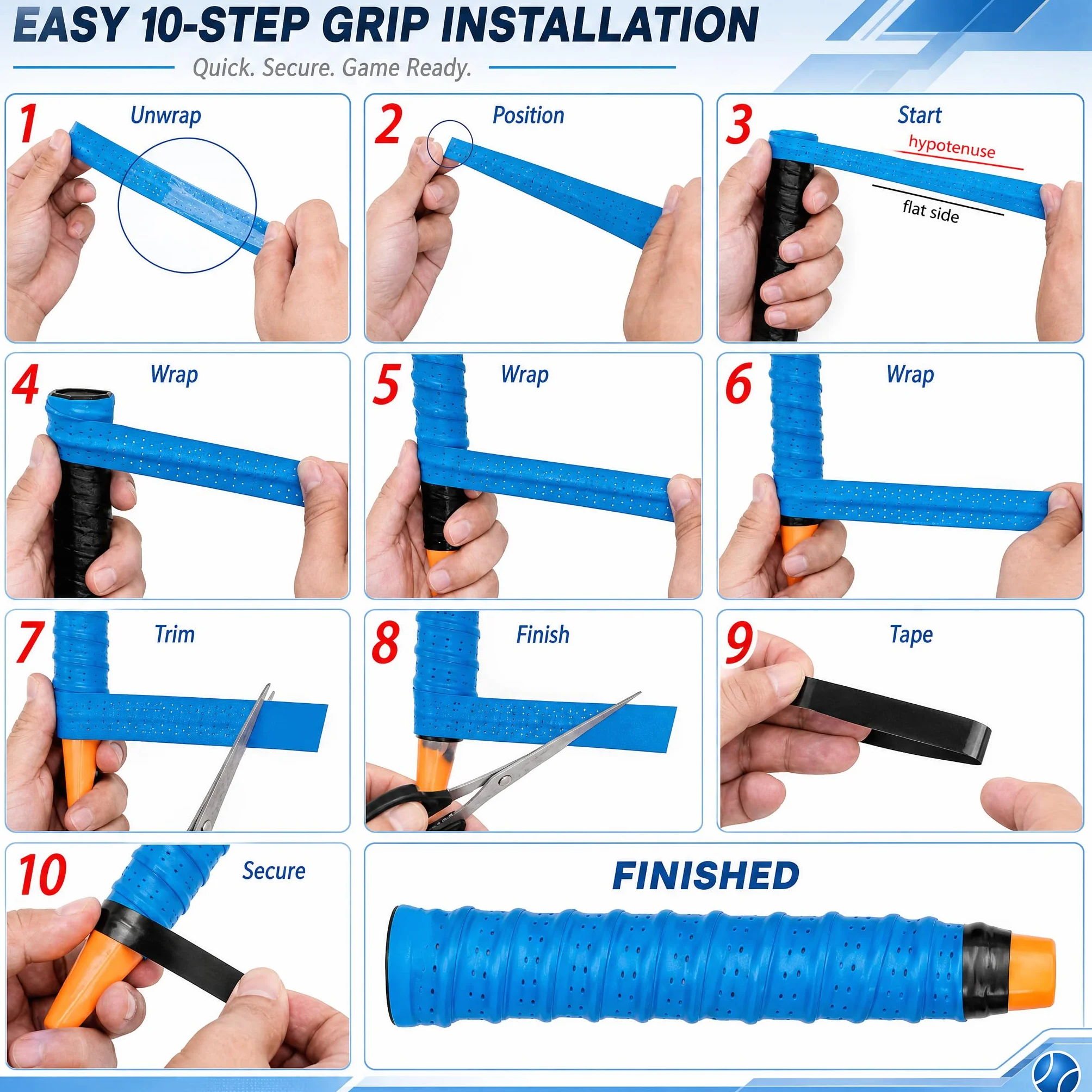 EASY 10-STEP GRIP INSTALLATION

Quick. Secure. Game Ready.

1 Unwrap

2 Position

3 Start

hypotenuse

flat side

4 Wrap

5 Wrap

6 Wrap

7 Trim

8 Finish

9 Tape

10 Secure

FINISHED