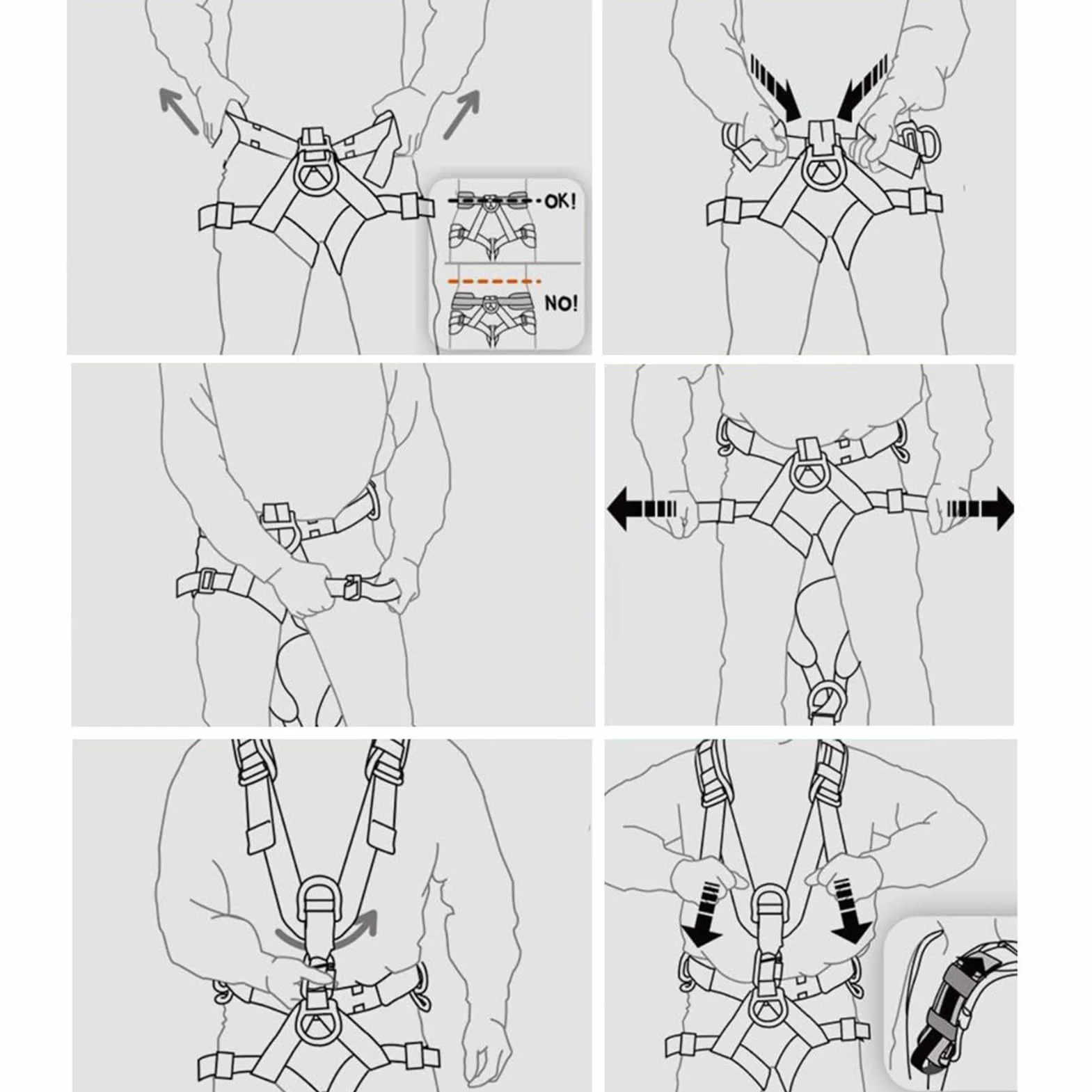 OK!

NO!