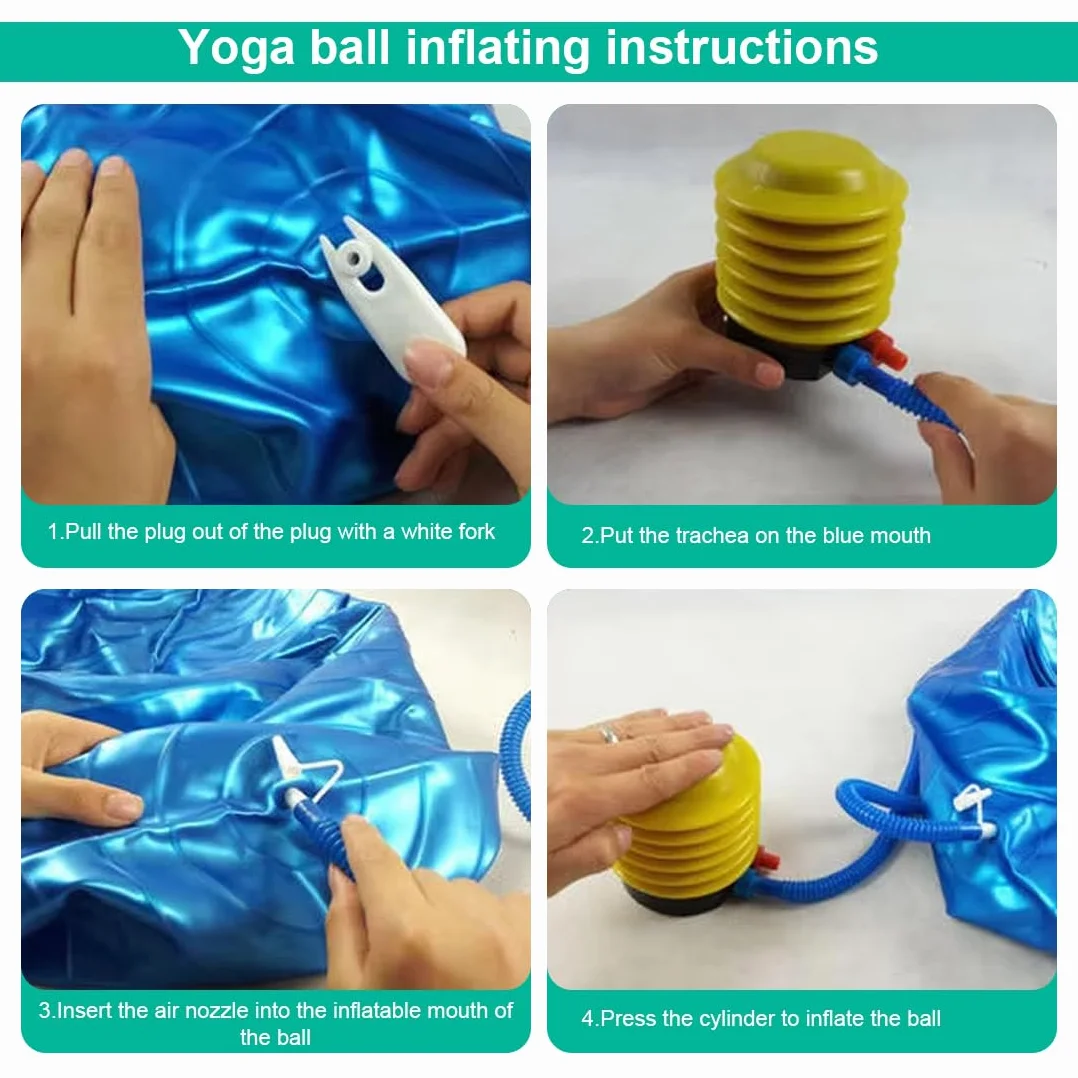 Yoga ball inflating instructions

1.Pull the plug out of the plug with a white fork

2.Put the trachea on the blue mouth

3.Insert the air nozzle into the inflatable mouth of the ball

4.Press the cylinder to inflate the ball