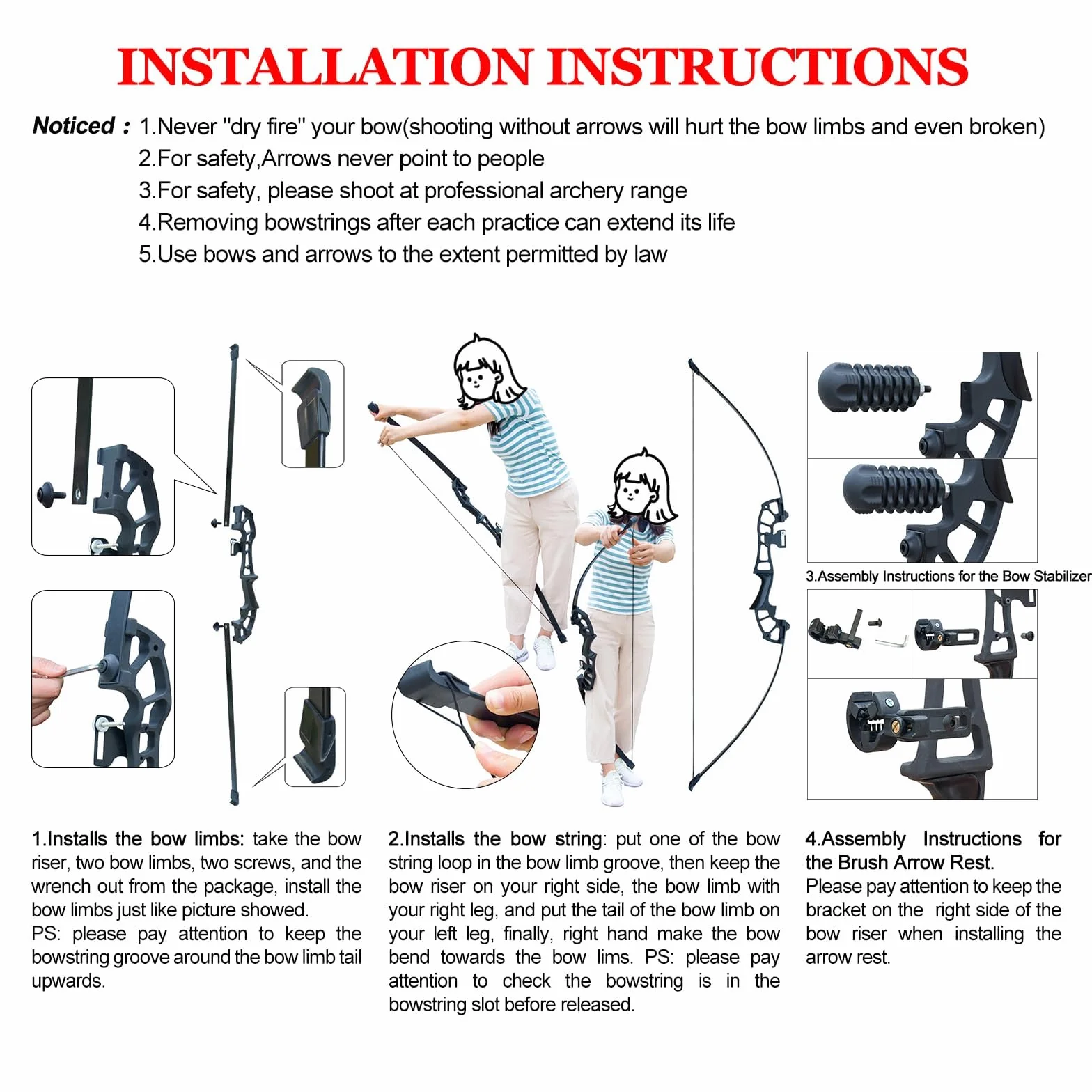 INSTALLATION INSTRUCTIONS

Noticed : 1.Never "dry fire" your bow(shooting without arrows will hurt the bow limbs and even broken)
2.For safety,Arrows never point to people
3.For safety, please shoot at professional archery range
4.Removing bowstrings after each practice can extend its life
5.Use bows and arrows to the extent permitted by law

3.Assembly Instructions for the Bow Stabilizer

1.Installs the bow limbs: take the bow riser, two bow limbs, two screws, and the wrench out from the package, install the bow limbs just like picture showed.
PS: please pay attention to keep the bowstring groove around the bow limb tail upwards.

2.Installs the bow string: put one of the bow string loop in the bow limb groove, then keep the bow riser on your right side, the bow limb with your right leg, and put the tail of the bow limb on your left leg, finally, right hand make the bow bend towards the bow lims. PS: please pay attention to check the bowstring is in the bowstring slot before released.

4.Assembly Instructions for the Brush Arrow Rest.
Please pay attention to keep the bracket on the right side of the bow riser when installing the arrow rest.