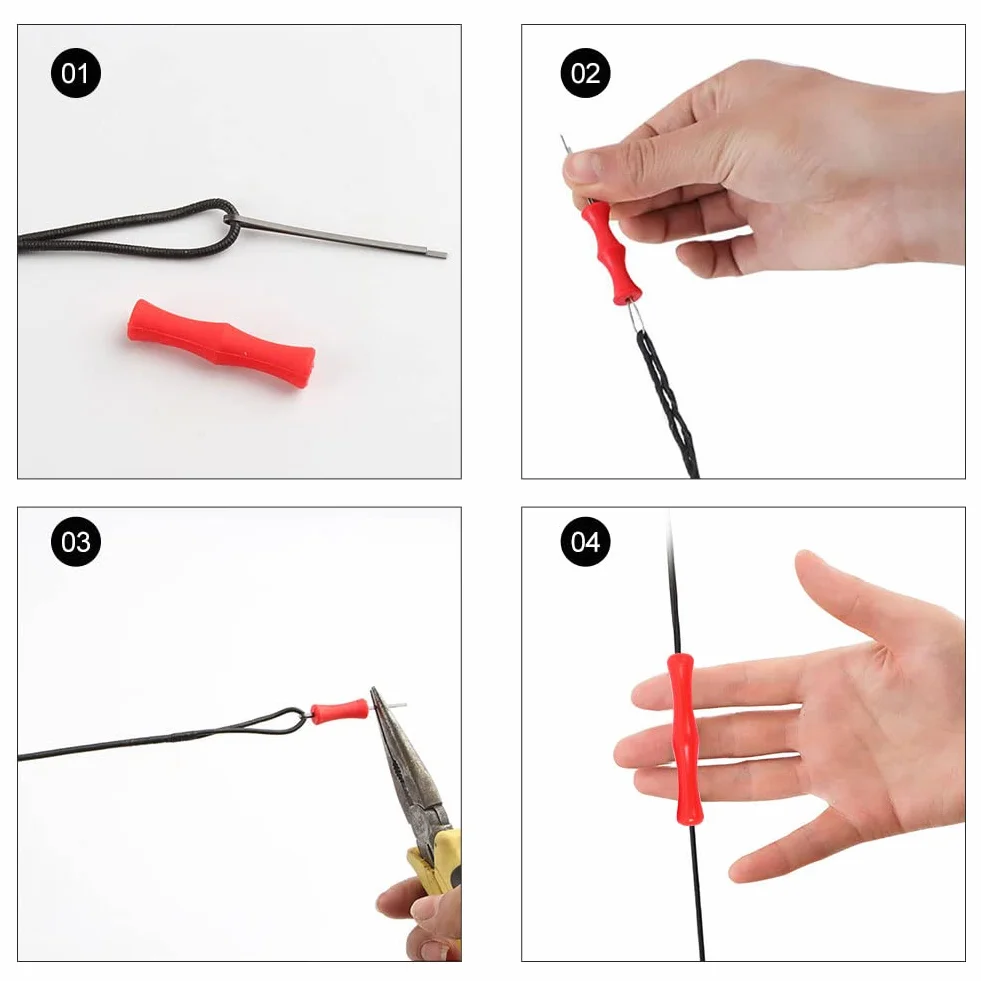 01

02

03

04