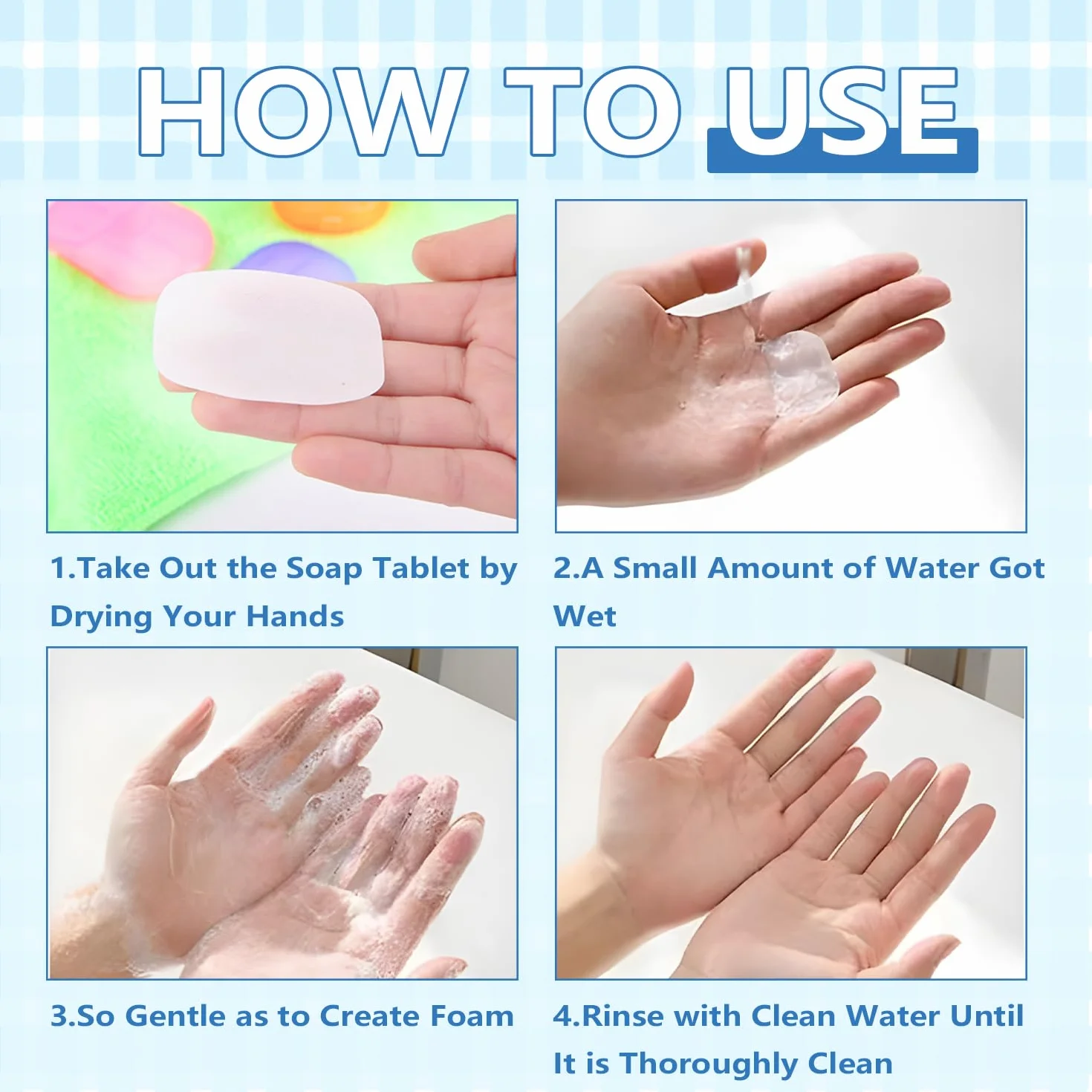 HOW TO USE

1.Take Out the Soap Tablet by Drying Your Hands

2.A Small Amount of Water Got Wet

3.So Gentle as to Create Foam

4.Rinse with Clean Water Until It is Thoroughly Clean