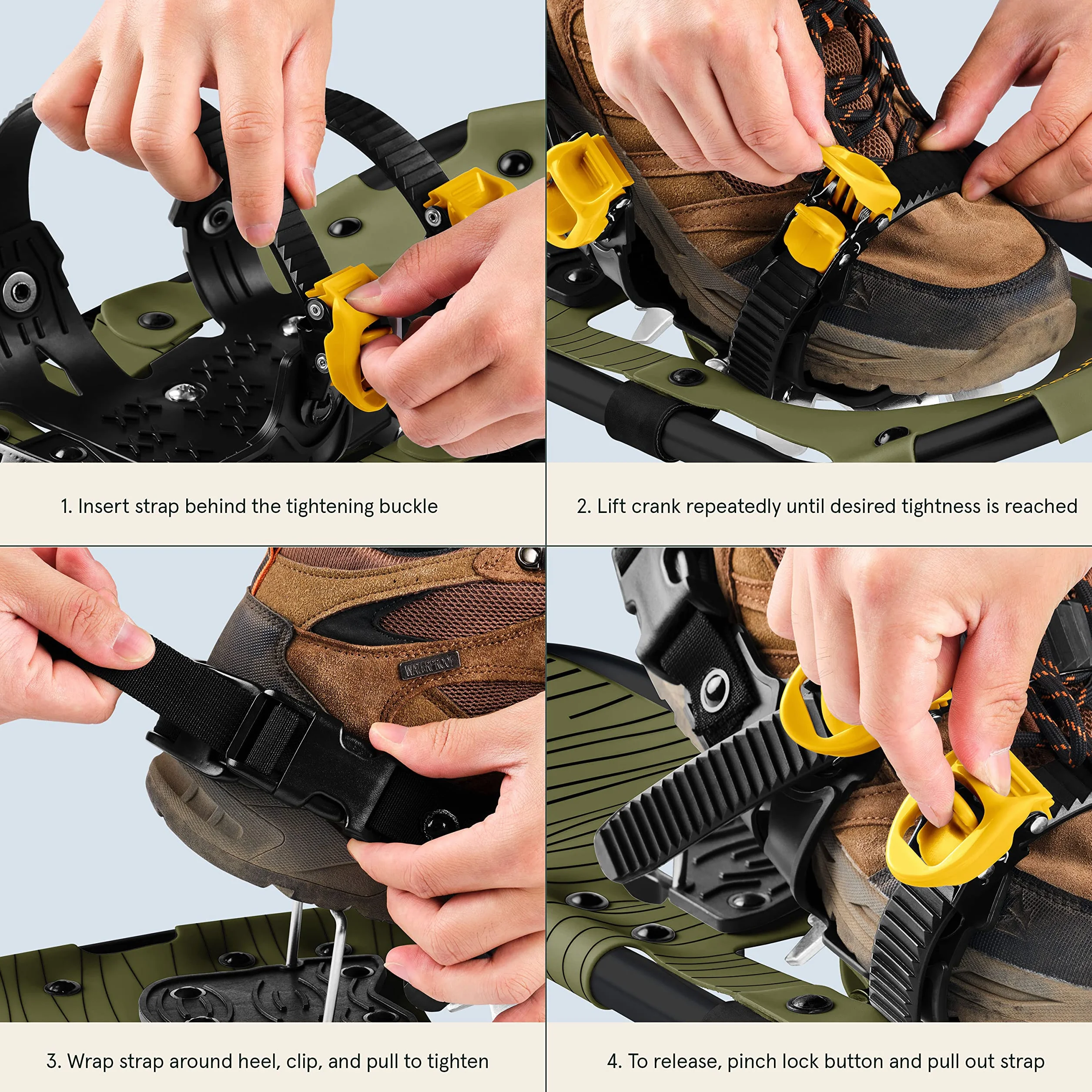 1. Insert strap behind the tightening buckle

2. Lift crank repeatedly until desired tightness is reached

WATERPROOF

3. Wrap strap around heel, clip, and pull to tighten

4. To release, pinch lock button and pull out strap