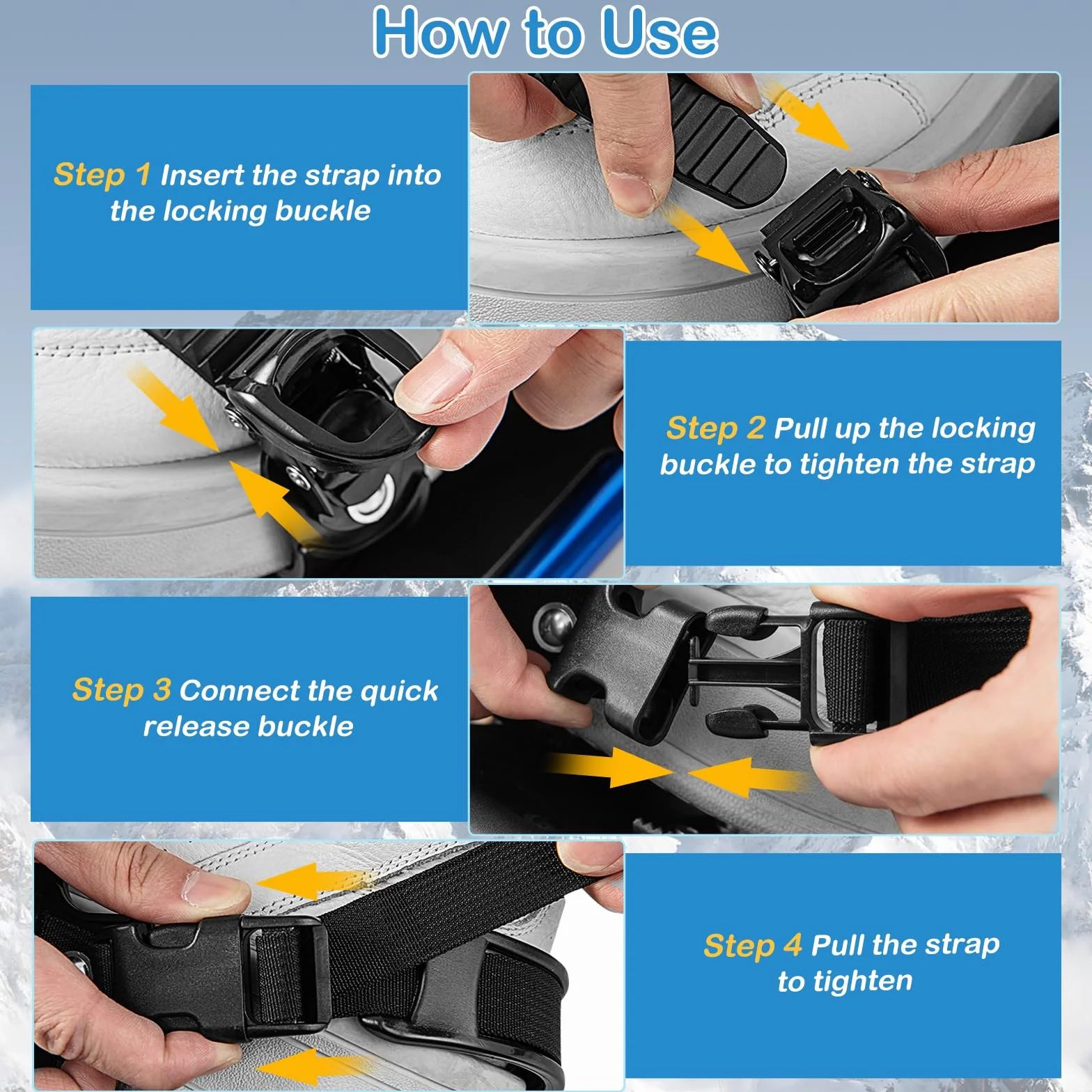 How to Use

Step 1 Insert the strap into the locking buckle

Step 2 Pull up the locking buckle to tighten the strap

Step 3 Connect the quick release buckle

Step 4 Pull the strap to tighten