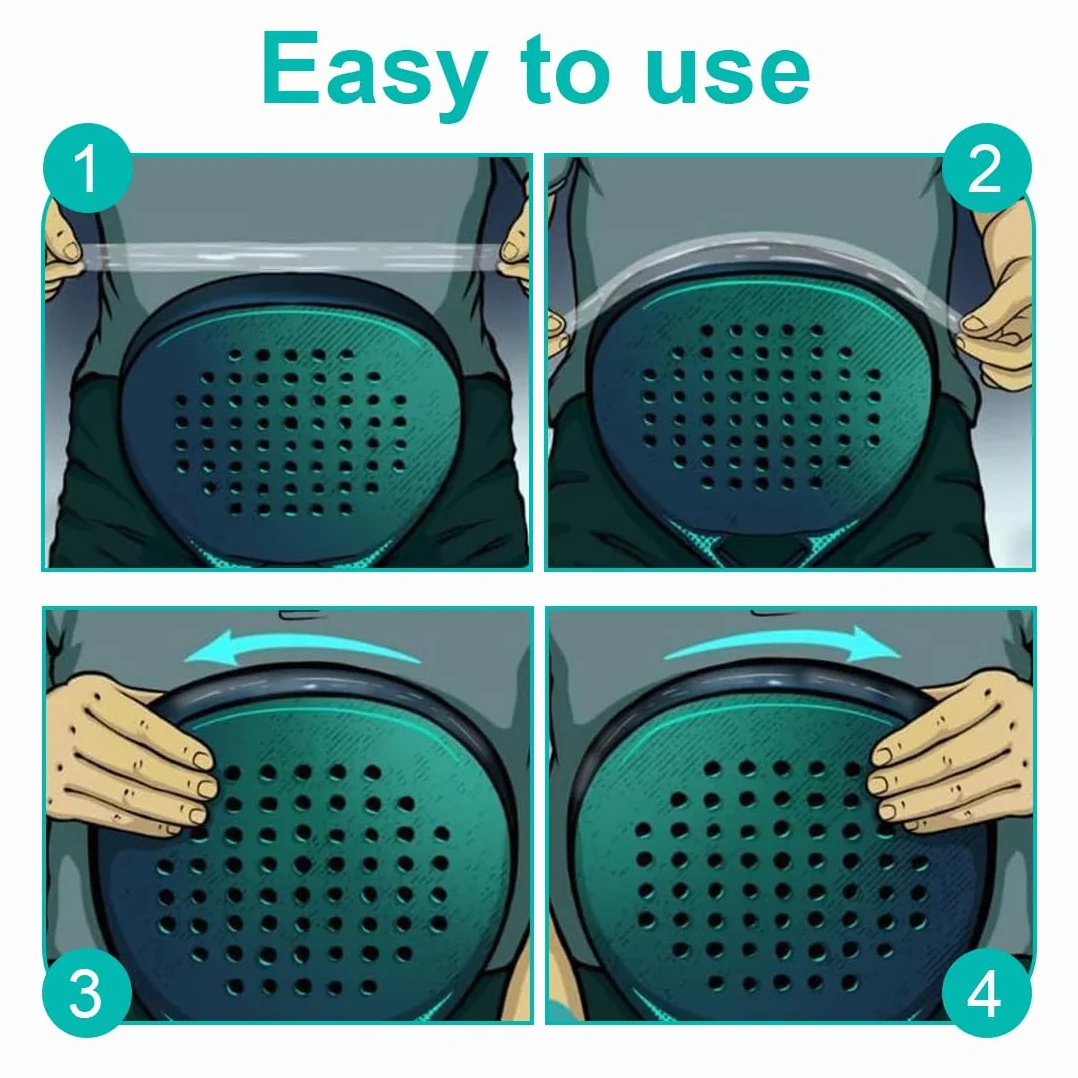 Easy to use

1

2

3

4