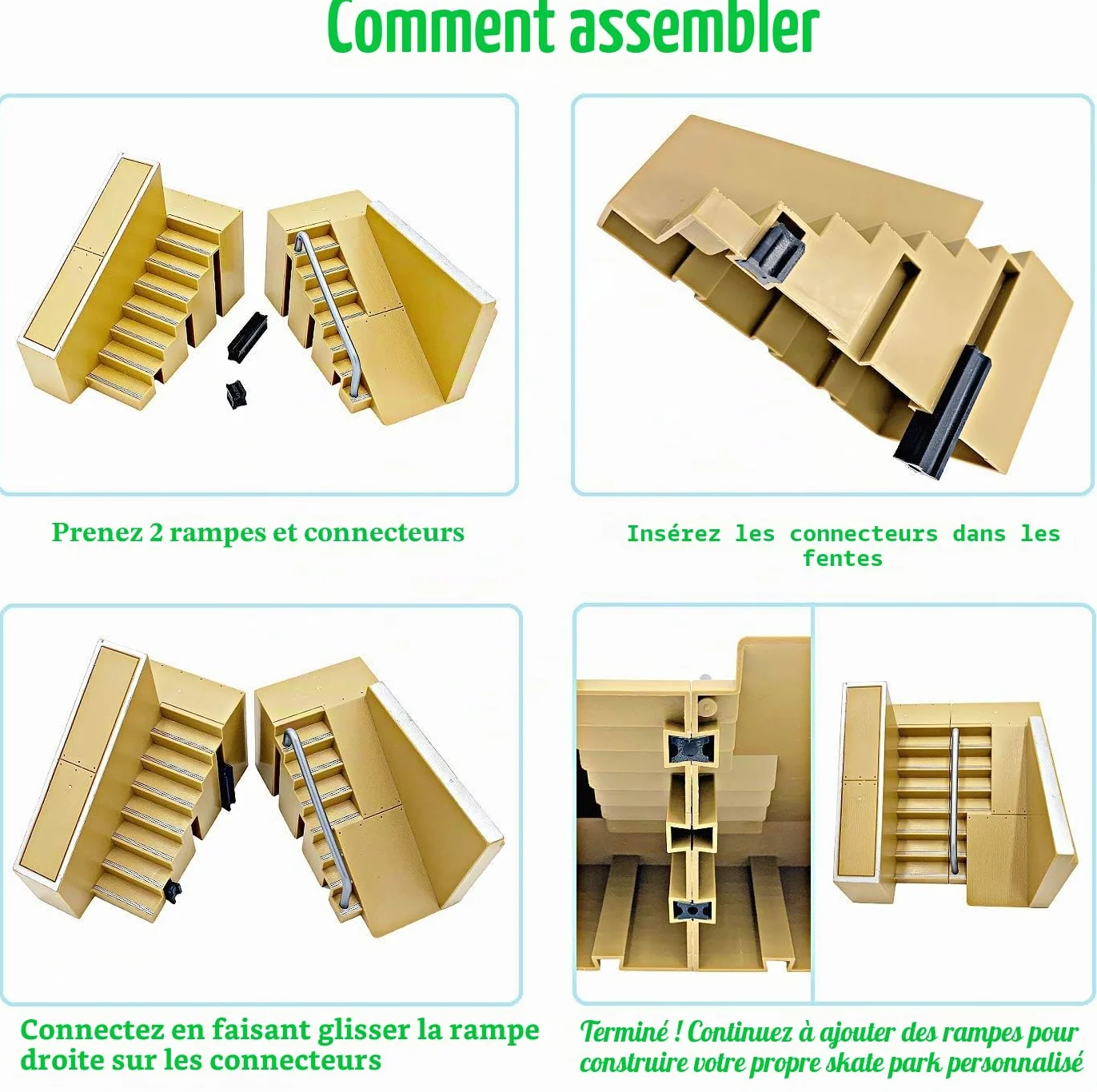 Comment assembler

Prenez 2 rampes et connecteurs

Insérez les connecteurs dans les fentes

Connectez en faisant glisser la rampe droite sur les connecteurs

Terminé ! Continuez à ajouter des rampes pour construire votre propre skate park personnalisé