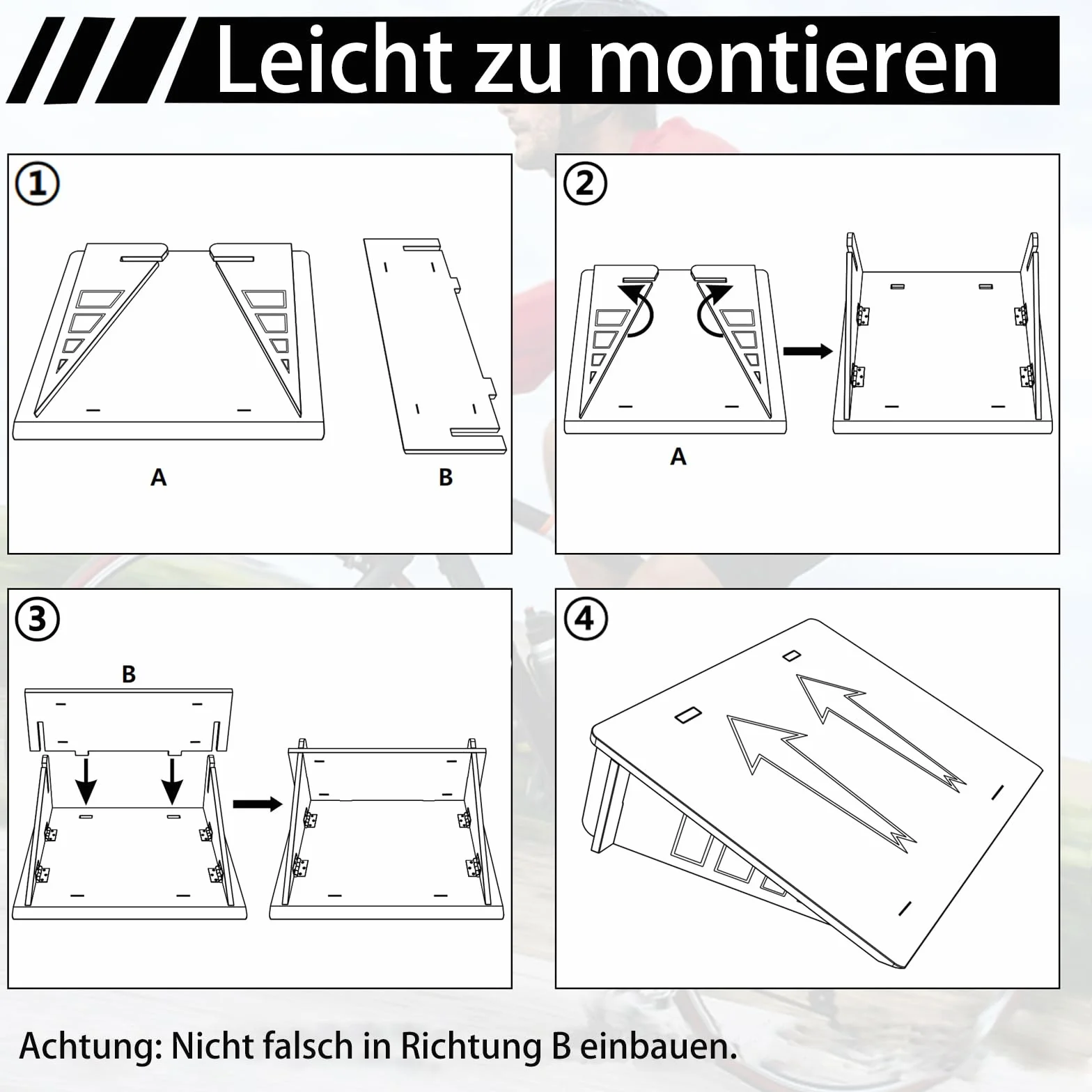 Leicht zu montieren

①

A

B

②

A

③

B

④

Achtung: Nicht falsch in Richtung B einbauen.