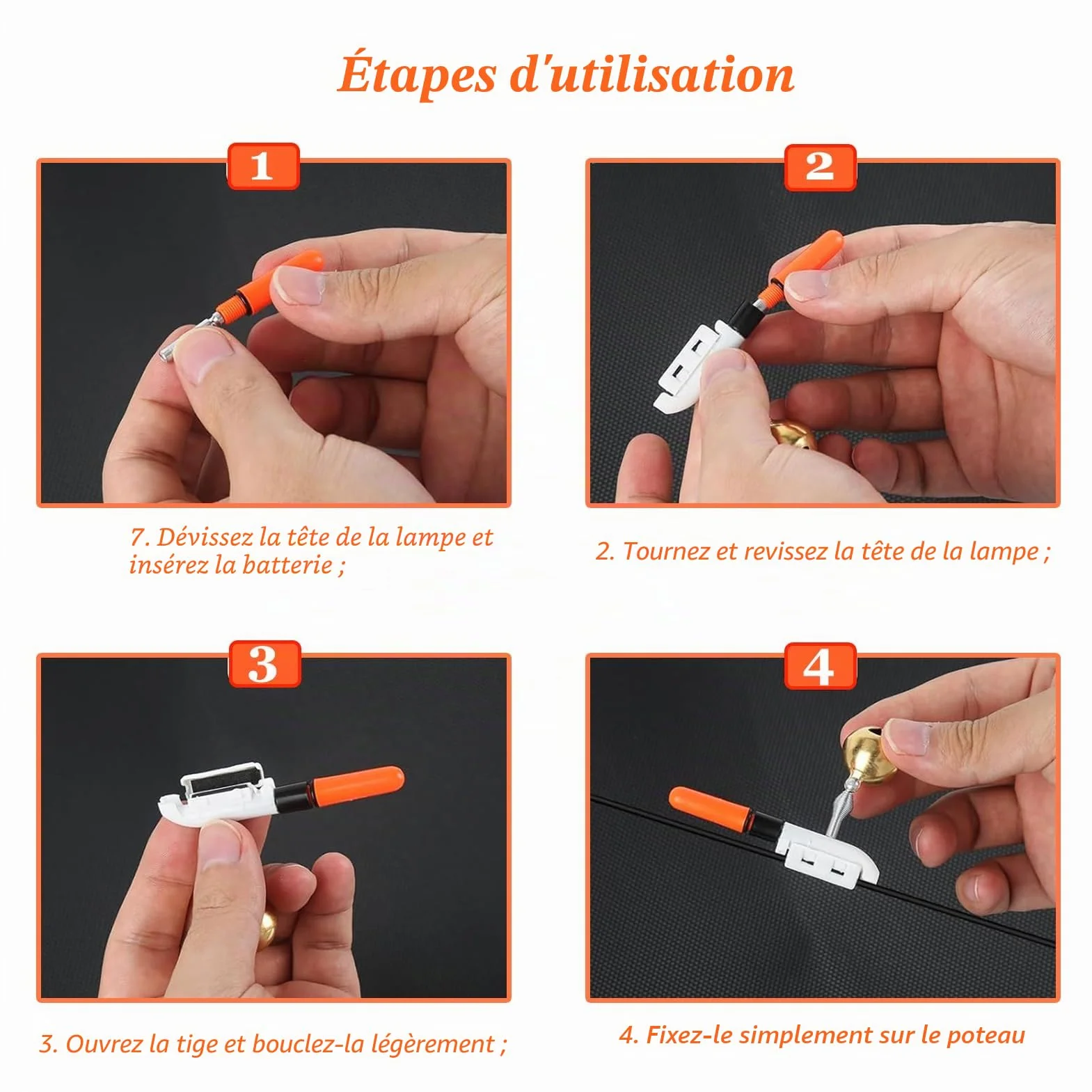 Étapes d'utilisation

1

7. Dévissez la tête de la lampe et insérez la batterie ;

2

2. Tournez et revissez la tête de la lampe ;

3

3. Ouvrez la tige et bouclez-la légèrement ;

4

4. Fixez-le simplement sur le poteau