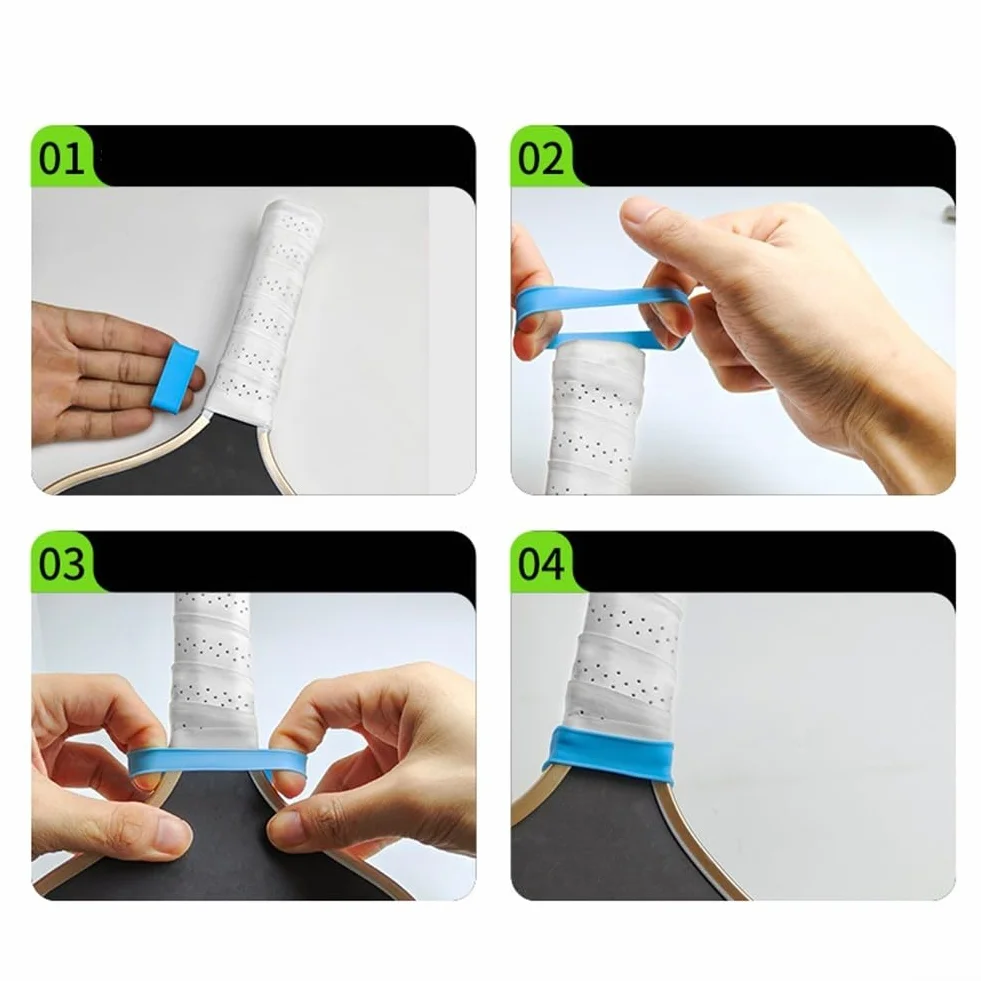 01

02

03

04