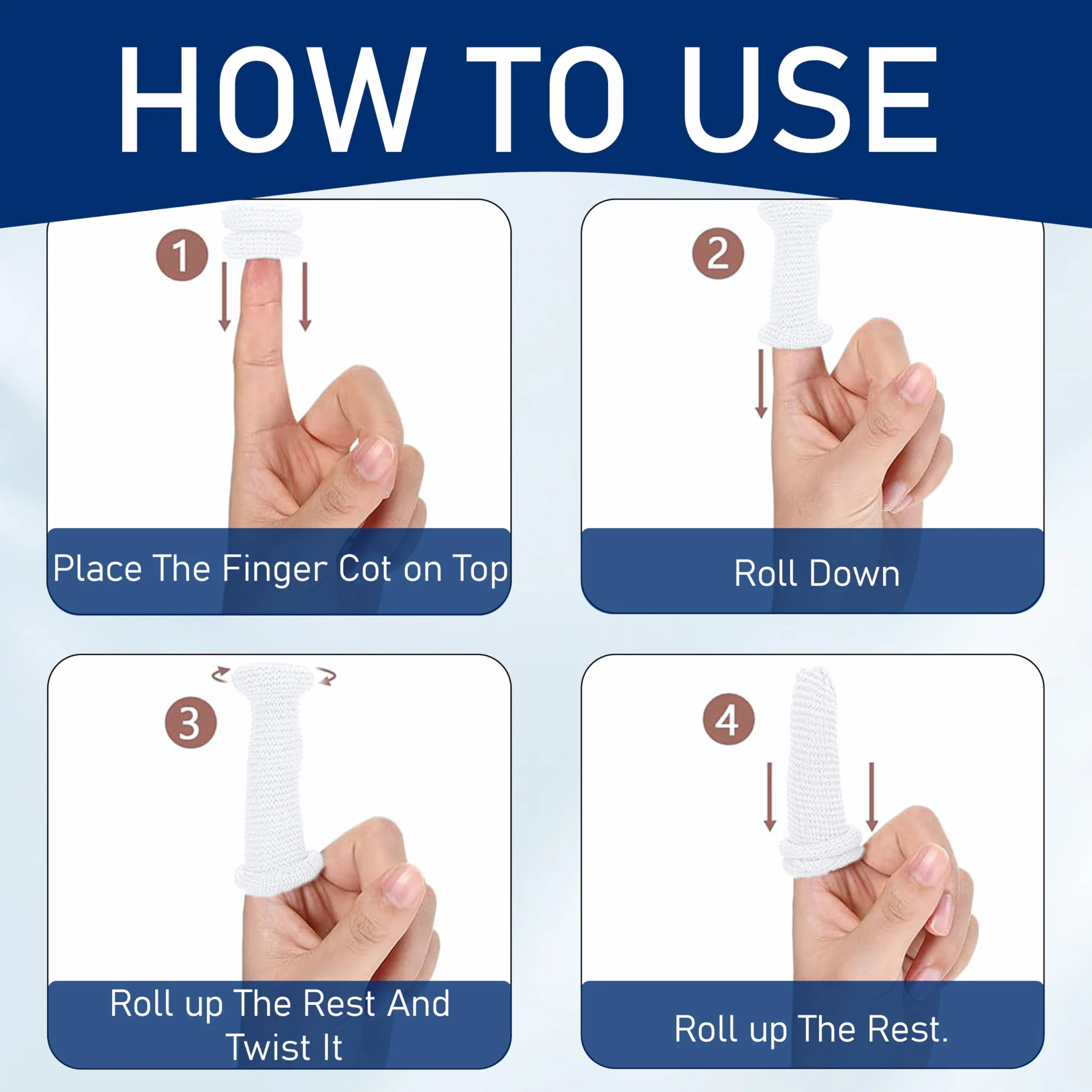 HOW TO USE

1

Place The Finger Cot on Top

2

Roll Down

3

Roll up The Rest And Twist It

4

Roll up The Rest.