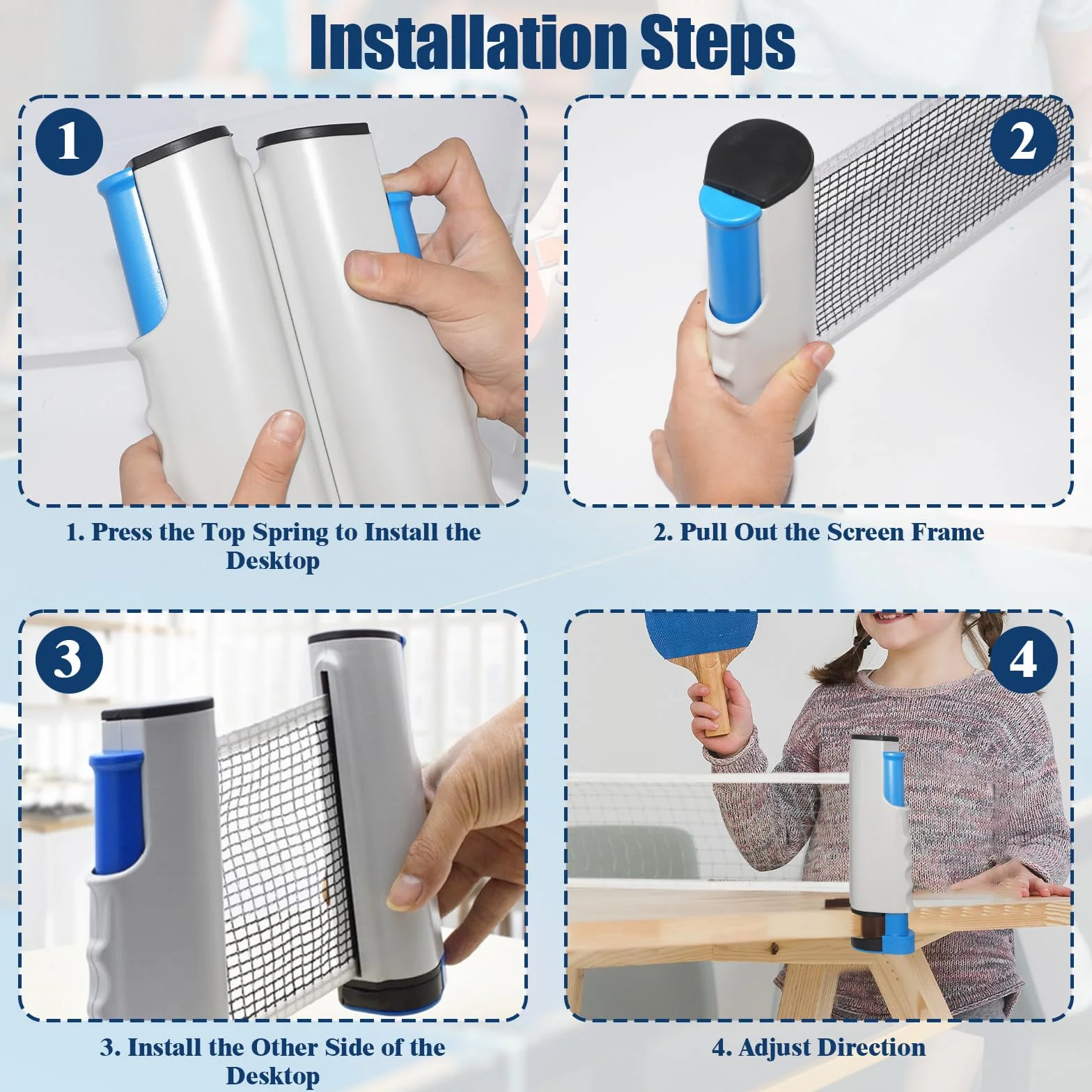 Installation Steps

1

2

1. Press the Top Spring to Install the Desktop

2. Pull Out the Screen Frame

3

4

3. Install the Other Side of the Desktop

4. Adjust Direction