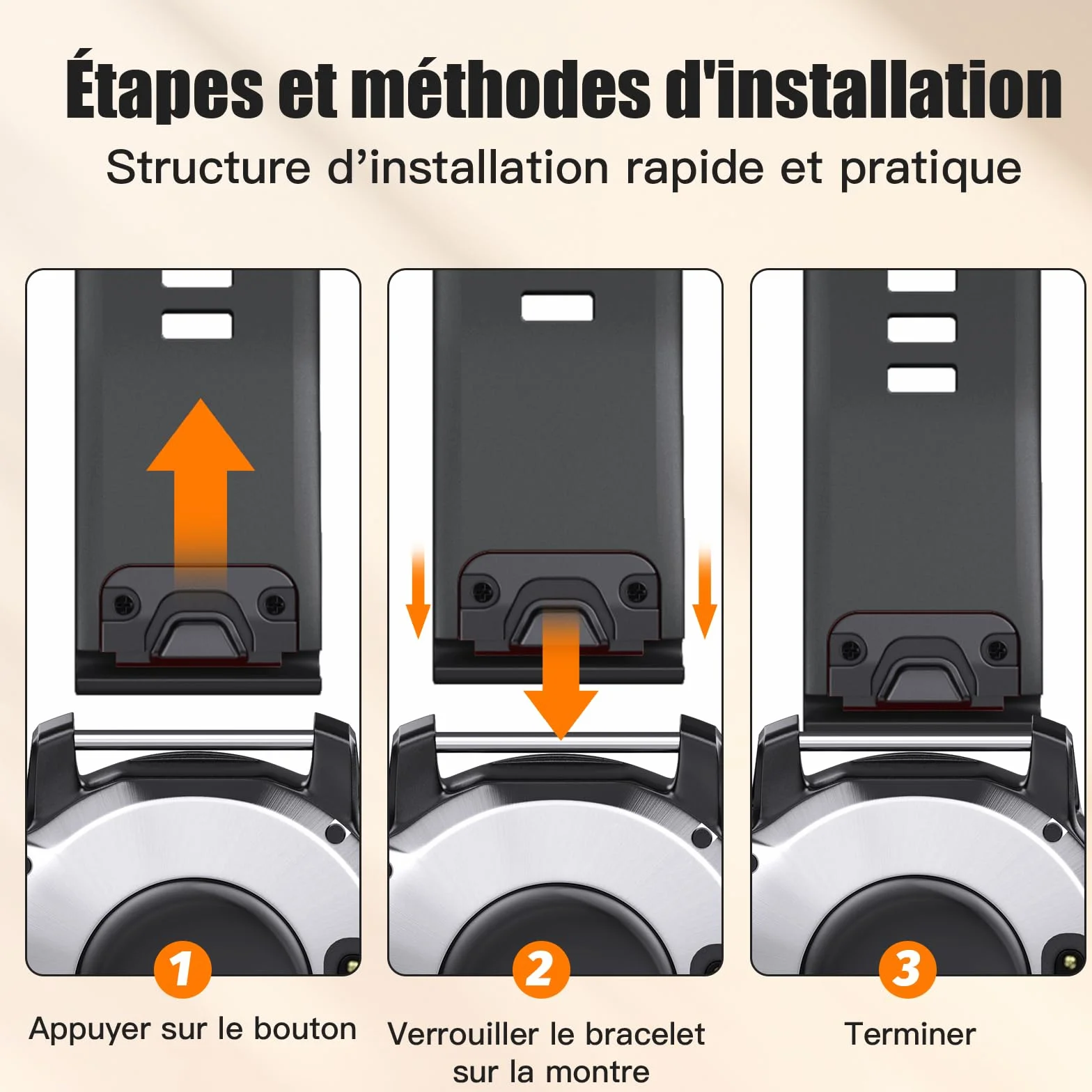 Étapes et méthodes d'installation

Structure d’installation rapide et pratique

1

Appuyer sur le bouton

2

Verrouiller le bracelet sur la montre

3

Terminer