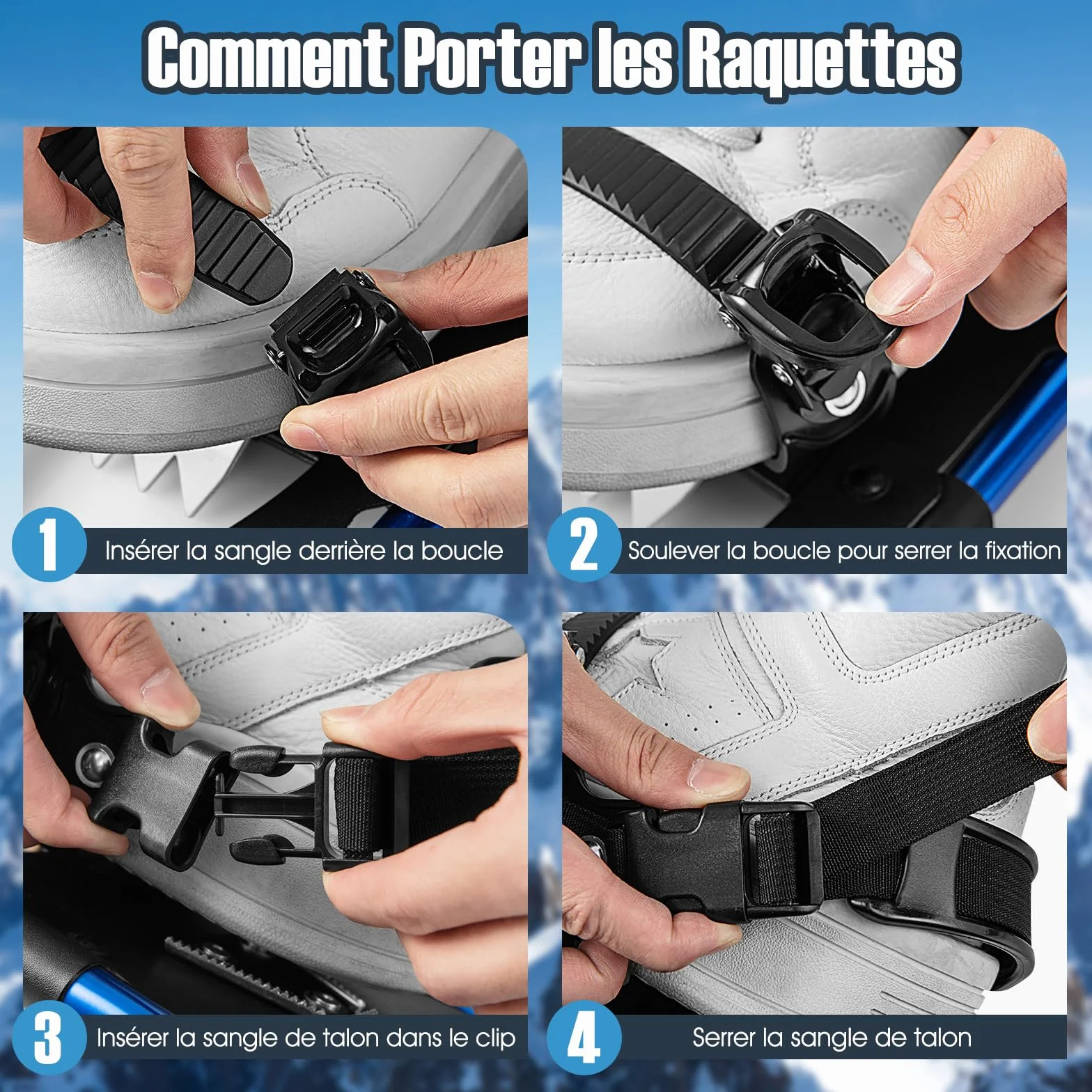 Comment Porter les Raquettes

1 Insérer la sangle derrière la boucle

2 Soulever la boucle pour serrer la fixation

3 Insérer la sangle de talon dans le clip

4 Serrer la sangle de talon