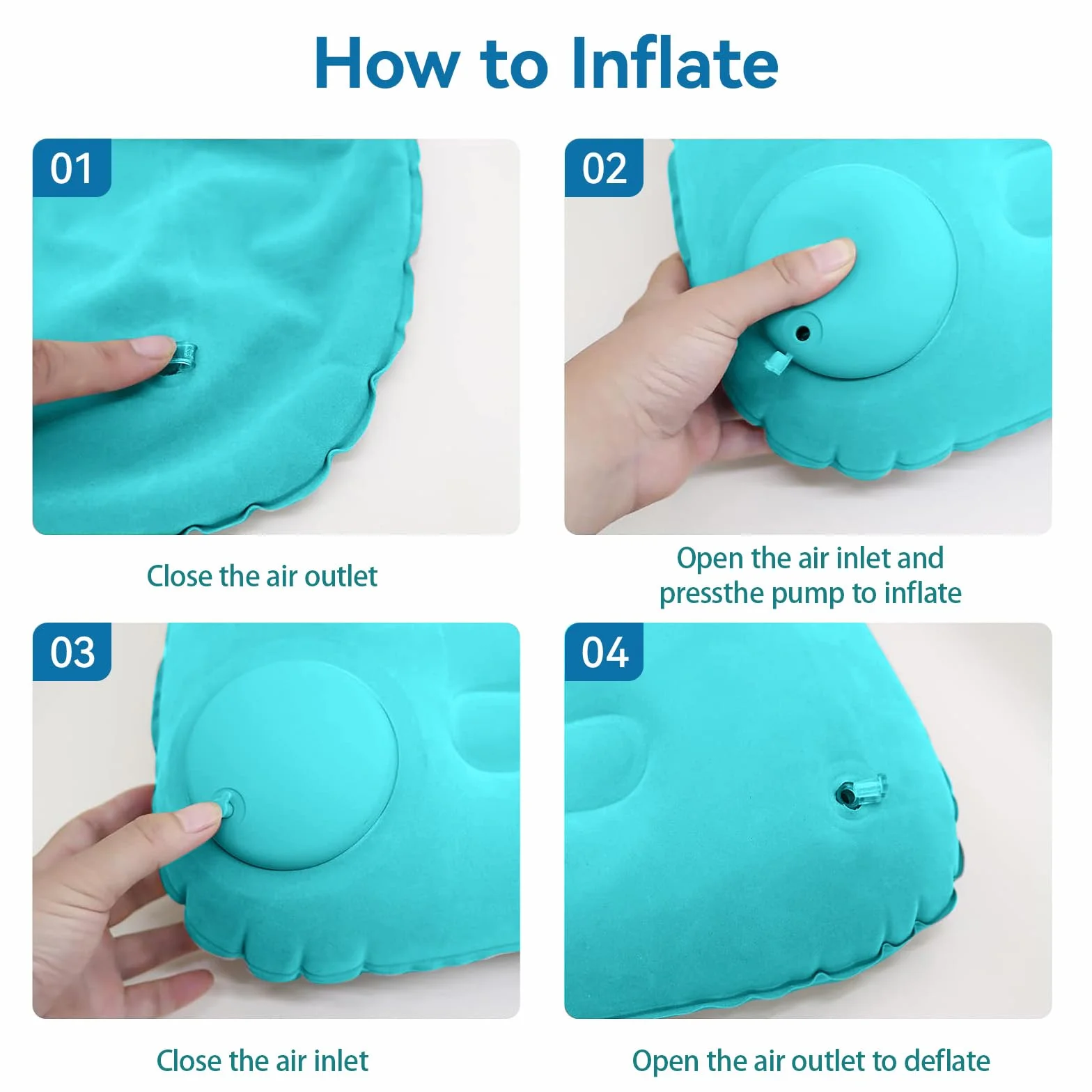 How to Inflate

01

Close the air outlet

02

Open the air inlet and pressthe pump to inflate

03

Close the air inlet

04

Open the air outlet to deflate